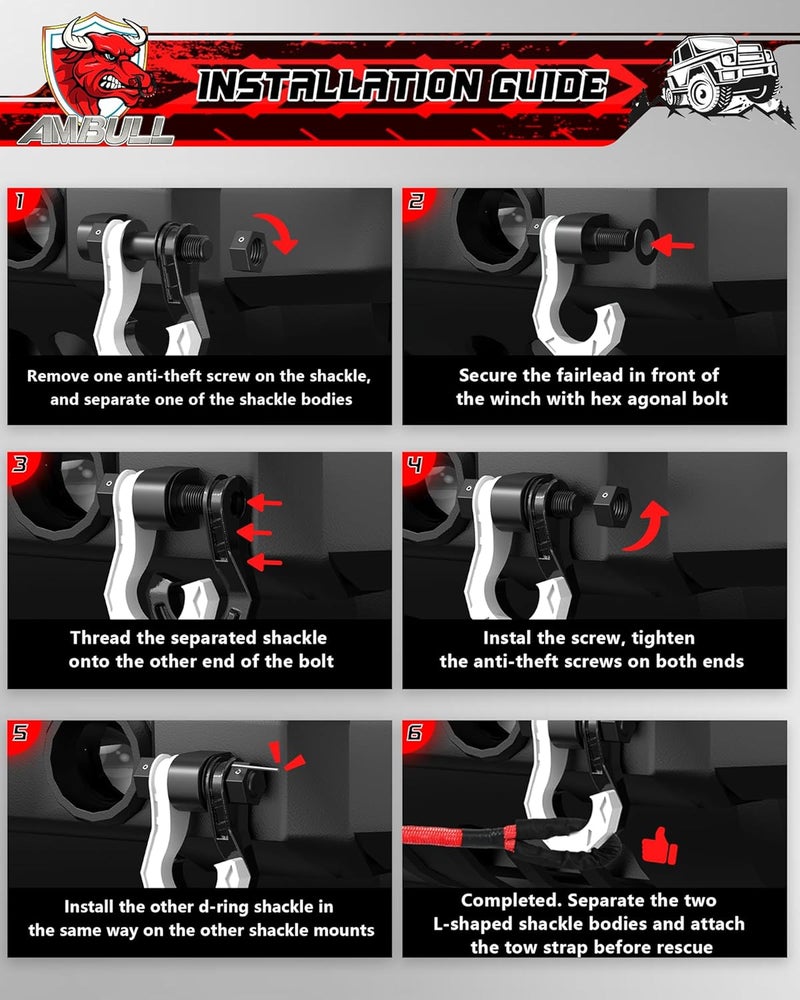 AMBULL

INSTALLATION GUIDE

1

Remove one anti-theft screw on the shackle, and separate one of the shackle bodies

2

Secure the fairlead in front of the winch with hex agonal bolt

3

Thread the separated shackle onto the other end of the bolt

4

Instal the screw, tighten the anti-theft screws on both ends

5

Install the other d-ring shackle in the same way on the other shackle mounts

6

Completed. Separate the two L-shaped shackle bodies and attach the tow strap before rescue